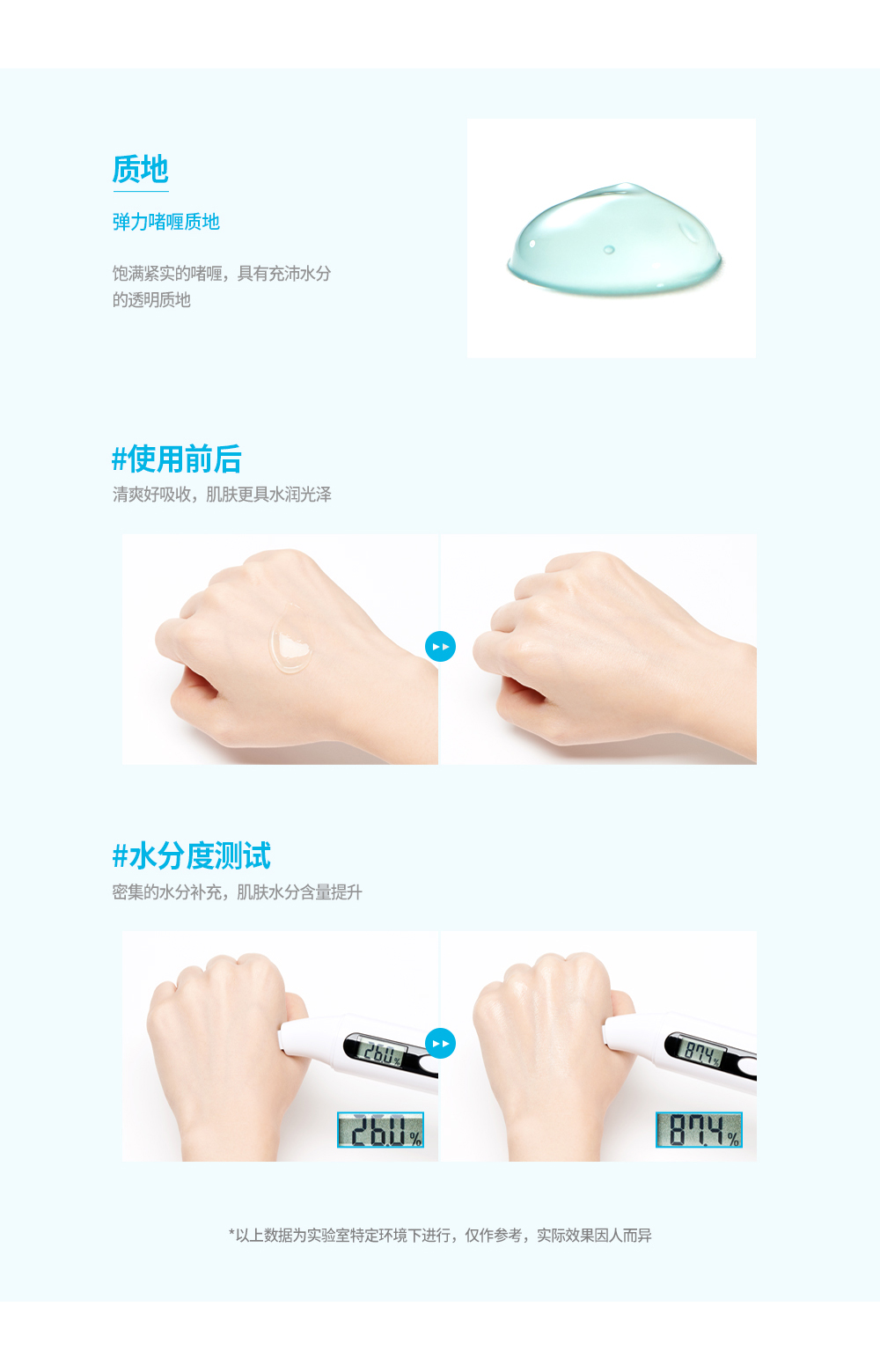 质地

弹力啫喱质地

饱满紧实的啫喱，具有充沛水分的透明质地

#使用前后

清爽好吸收，肌肤更具水润光泽

#水分度测试

密集的水分补充，肌肤水分含量提升

26.0%

26.0%

87.4%

87.4%

*以上数据为实验室特定环境下进行，仅作参考，实际效果因人而异